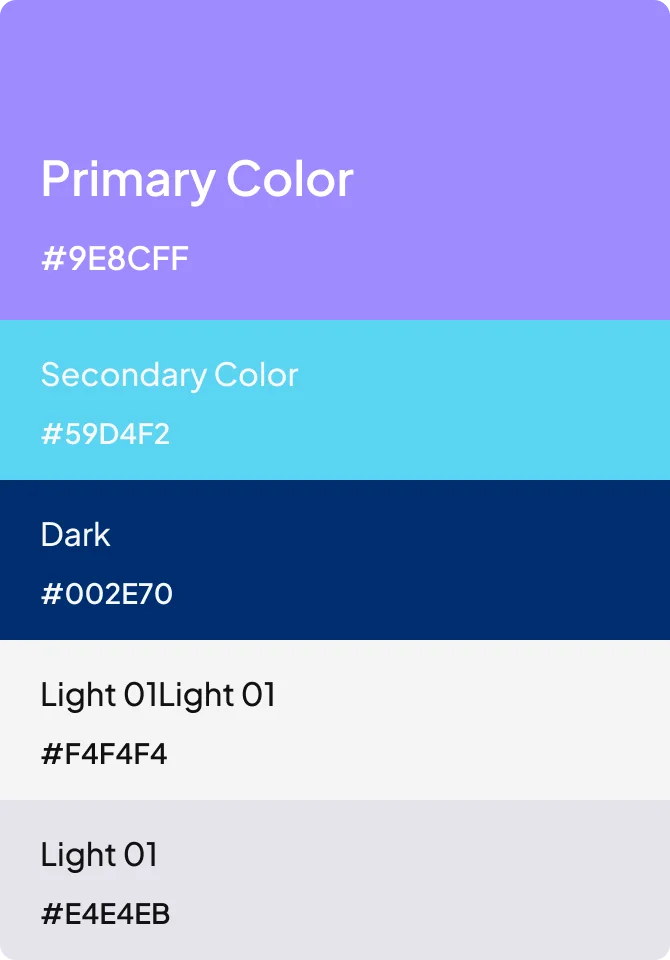 Primary Color

#9E8CFF

Secondary Color

#59D4F2

Dark

#002E70

Light 01Light 01

#F4F4F4

Light 01

#E4E4EB